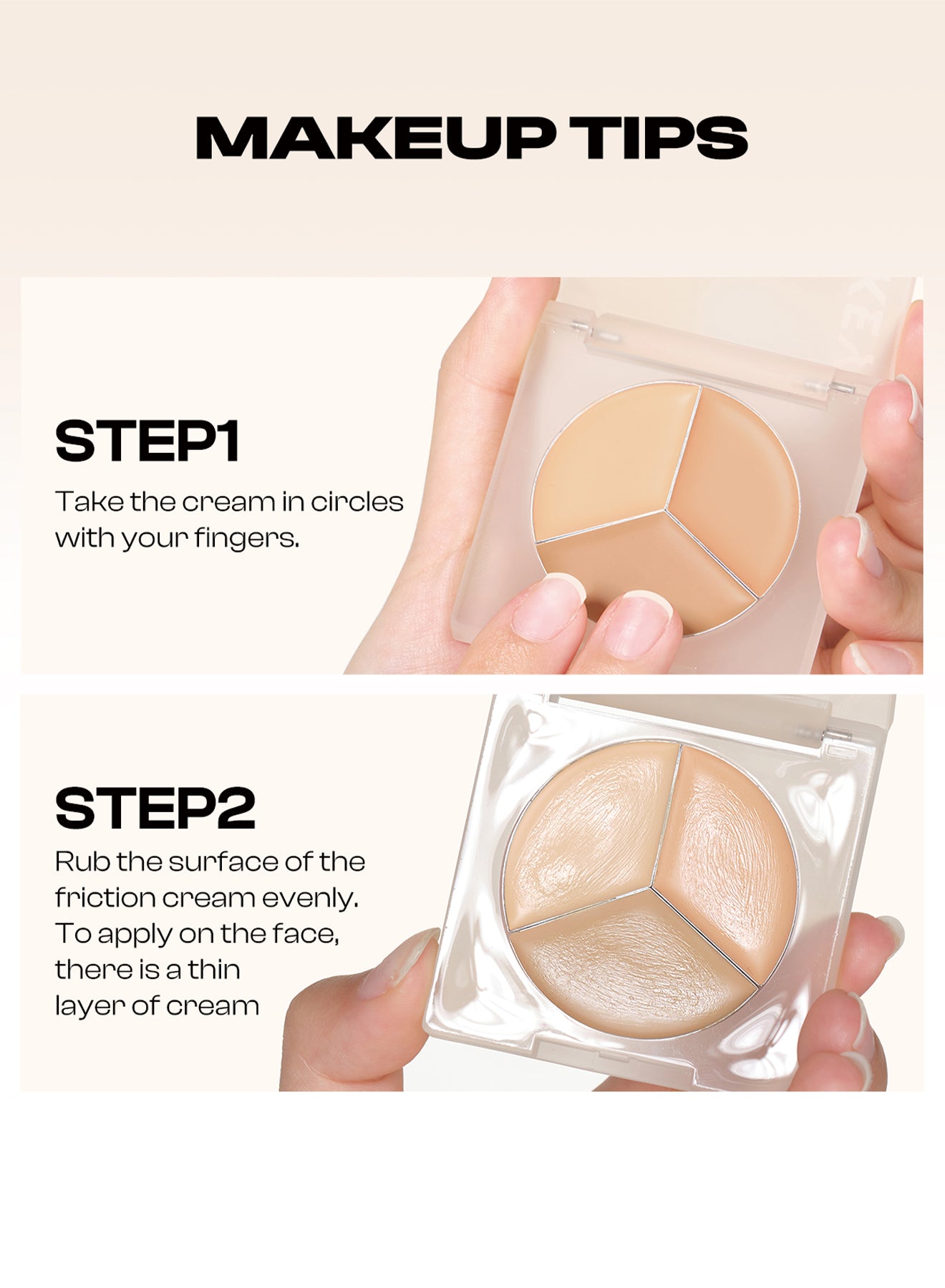 MAKEUP TIPS

STEP1

Take the cream in circles with your fingers.

STEP2

Rub the surface of the friction cream evenly. To apply on the face, there is a thin layer of cream