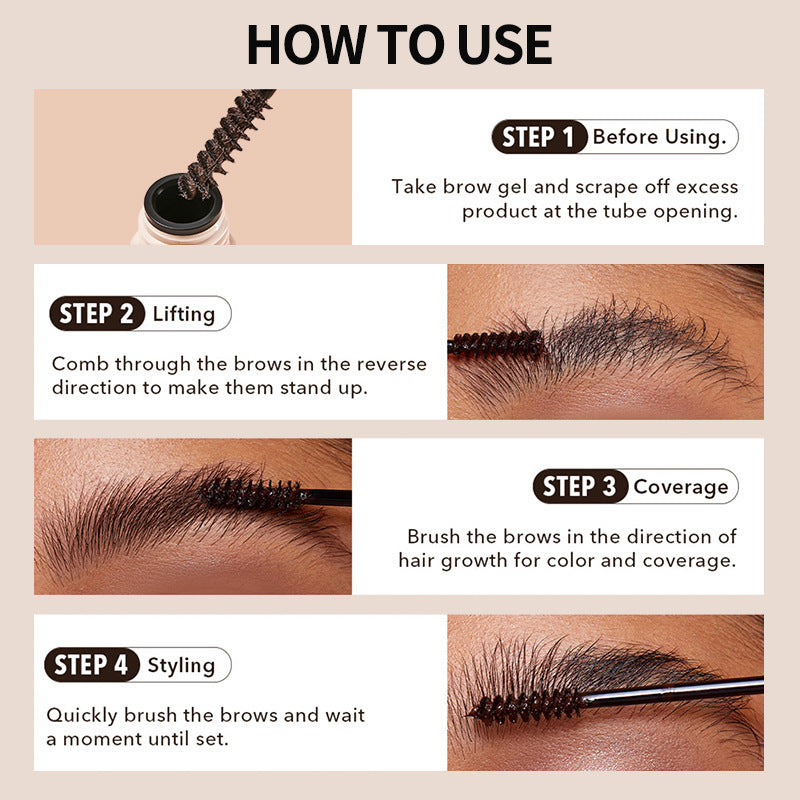 HOW TO USE

STEP 1 Before Using.

Take brow gel and scrape off excess product at the tube opening.

STEP 2 Lifting

Comb through the brows in the reverse direction to make them stand up.

STEP 3 Coverage

Brush the brows in the direction of hair growth for color and coverage.

STEP 4 Styling

Quickly brush the brows and wait a moment until set.