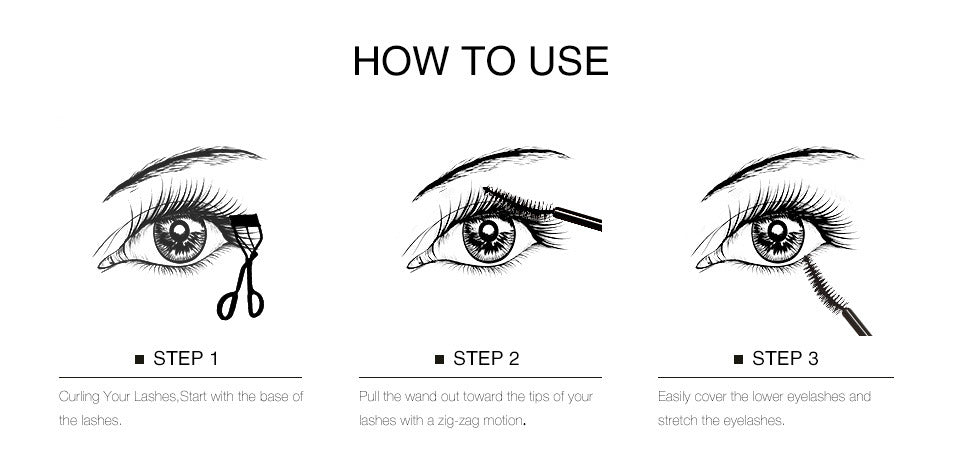 HOW TO USE

■ STEP 1

Curling Your Lashes,Start with the base of the lashes.

■ STEP 2

Pull the wand out toward the tips of your lashes with a zig-zag motion.

■ STEP 3

Easily cover the lower eyelashes and stretch the eyelashes.